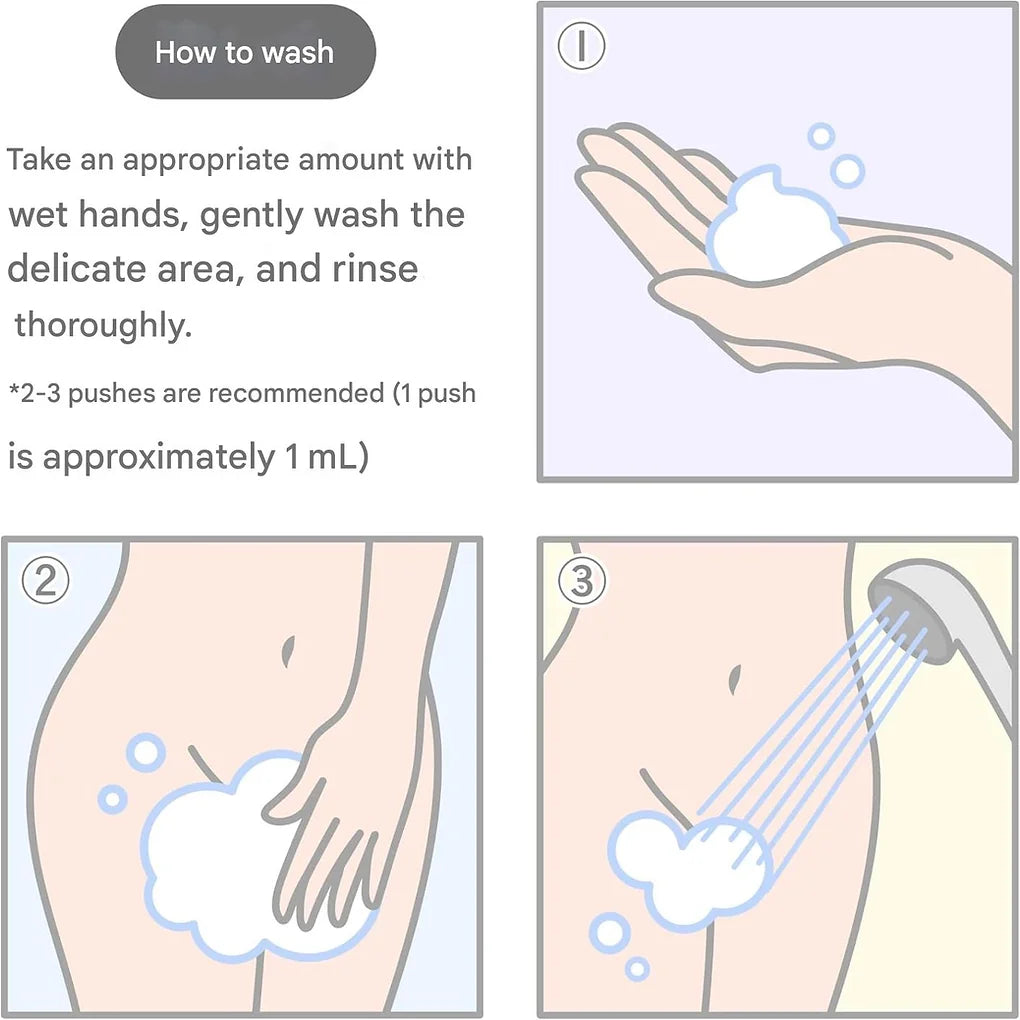 How to wash

Take an appropriate amount with wet hands, gently wash the delicate area, and rinse thoroughly.

*2-3 pushes are recommended (1 push is approximately 1 mL)

①

②

③