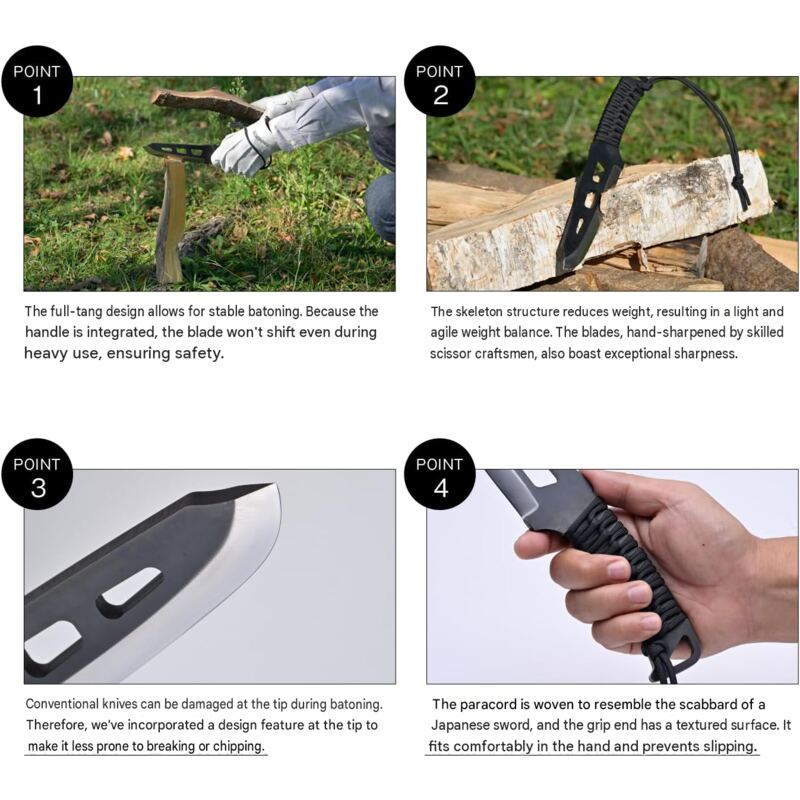 POINT 1

The full-tang design allows for stable batoning. Because the handle is integrated, the blade won't shift even during heavy use, ensuring safety.

POINT 2

The skeleton structure reduces weight, resulting in a light and agile weight balance. The blades, hand-sharpened by skilled scissor craftsmen, also boast exceptional sharpness.

POINT 3

Conventional knives can be damaged at the tip during batoning. Therefore, we've incorporated a design feature at the tip to make it less prone to breaking or chipping.

POINT 4

The paracord is woven to resemble the scabbard of a Japanese sword, and the grip end has a textured surface. It fits comfortably in the hand and prevents slipping.